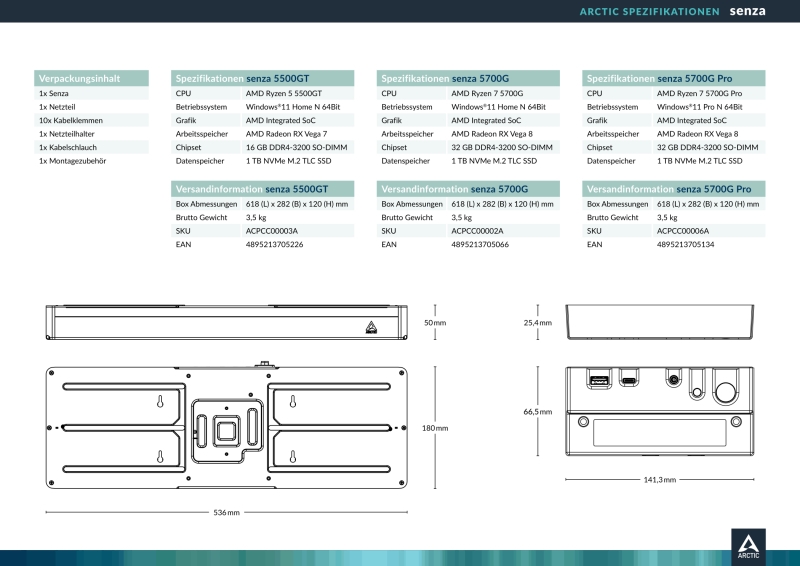 ARCTIC SPEZIFIKATIONEN senza

| Verpackungsinhalt |
|---|
| 1x Senza |
| 1x Netzteil |
| 10x Kabelklemmen |
| 1x Netzteilhalter |
| 1x Kabelschlauch |
| 1x Montagezubehör |

| Spezifikationen senza 5500GT | |
|---|---|
| CPU | AMD Ryzen 5 5500GT |
| Betriebssystem | Windows®11 Home N 64Bit |
| Grafik | AMD Integrated SoC |
| Arbeitsspeicher | AMD Radeon RX Vega 7 |
| Chipset | 16 GB DDR4-3200 SO-DIMM |
| Datenspeicher | 1 TB NVMe M.2 TLC SSD |

| Versandinformation senza 5500GT | |
|---|---|
| Box Abmessungen | 618 (L) x 282 (B) x 120 (H) mm |
| Brutto Gewicht | 3,5 kg |
| SKU | ACPCC00003A |
| EAN | 4895213705226 |

| Spezifikationen senza 5700G | |
|---|---|
| CPU | AMD Ryzen 7 5700G |
| Betriebssystem | Windows®11 Home N 64Bit |
| Grafik | AMD Integrated SoC |
| Arbeitsspeicher | AMD Radeon RX Vega 8 |
| Chipset | 32 GB DDR4-3200 SO-DIMM |
| Datenspeicher | 1 TB NVMe M.2 TLC SSD |

| Versandinformation senza 5700G | |
|---|---|
| Box Abmessungen | 618 (L) x 282 (B) x 120 (H) mm |
| Brutto Gewicht | 3,5 kg |
| SKU | ACPCC00002A |
| EAN | 4895213705066 |

| Spezifikationen senza 5700G Pro | |
|---|---|
| CPU | AMD Ryzen 7 5700G Pro |
| Betriebssystem | Windows®11 Pro N 64Bit |
| Grafik | AMD Integrated SoC |
| Arbeitsspeicher | AMD Radeon RX Vega 8 |
| Chipset | 32 GB DDR4-3200 SO-DIMM |
| Datenspeicher | 1 TB NVMe M.2 TLC SSD |

| Versandinformation senza 5700G Pro | |
|---|---|
| Box Abmessungen | 618 (L) x 282 (B) x 120 (H) mm |
| Brutto Gewicht | 3,5 kg |
| SKU | ACPCC00006A |
| EAN | 4895213705134 |

50 mm
180 mm
536 mm
25,4 mm
66,5 mm
141,3 mm

ARCTIC