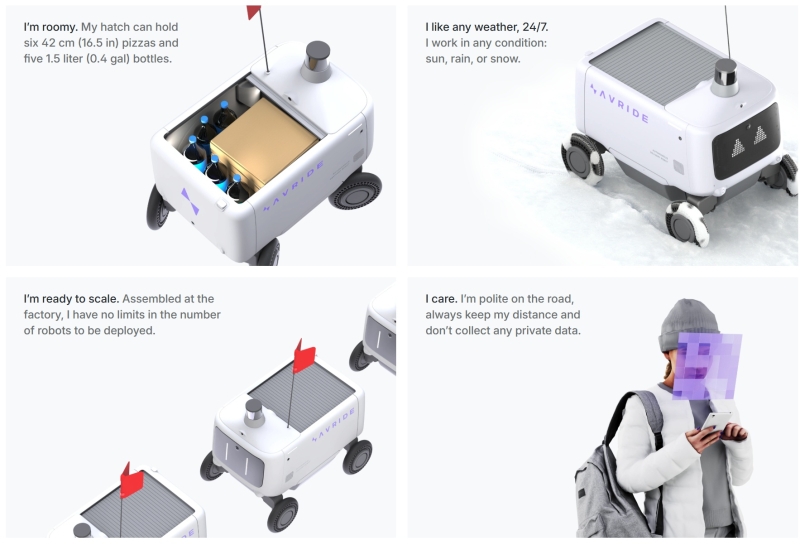 I'm roomy. My hatch can hold six 42 cm (16.5 in) pizzas and five 1.5 liter (0.4 gal) bottles.

AVRIDE

I like any weather, 24/7. I work in any condition: sun, rain, or snow.

AVRIDE

I'm ready to scale. Assembled at the factory, I have no limits in the number of robots to be deployed.

AVRIDE

I care. I'm polite on the road, always keep my distance and don't collect any private data.